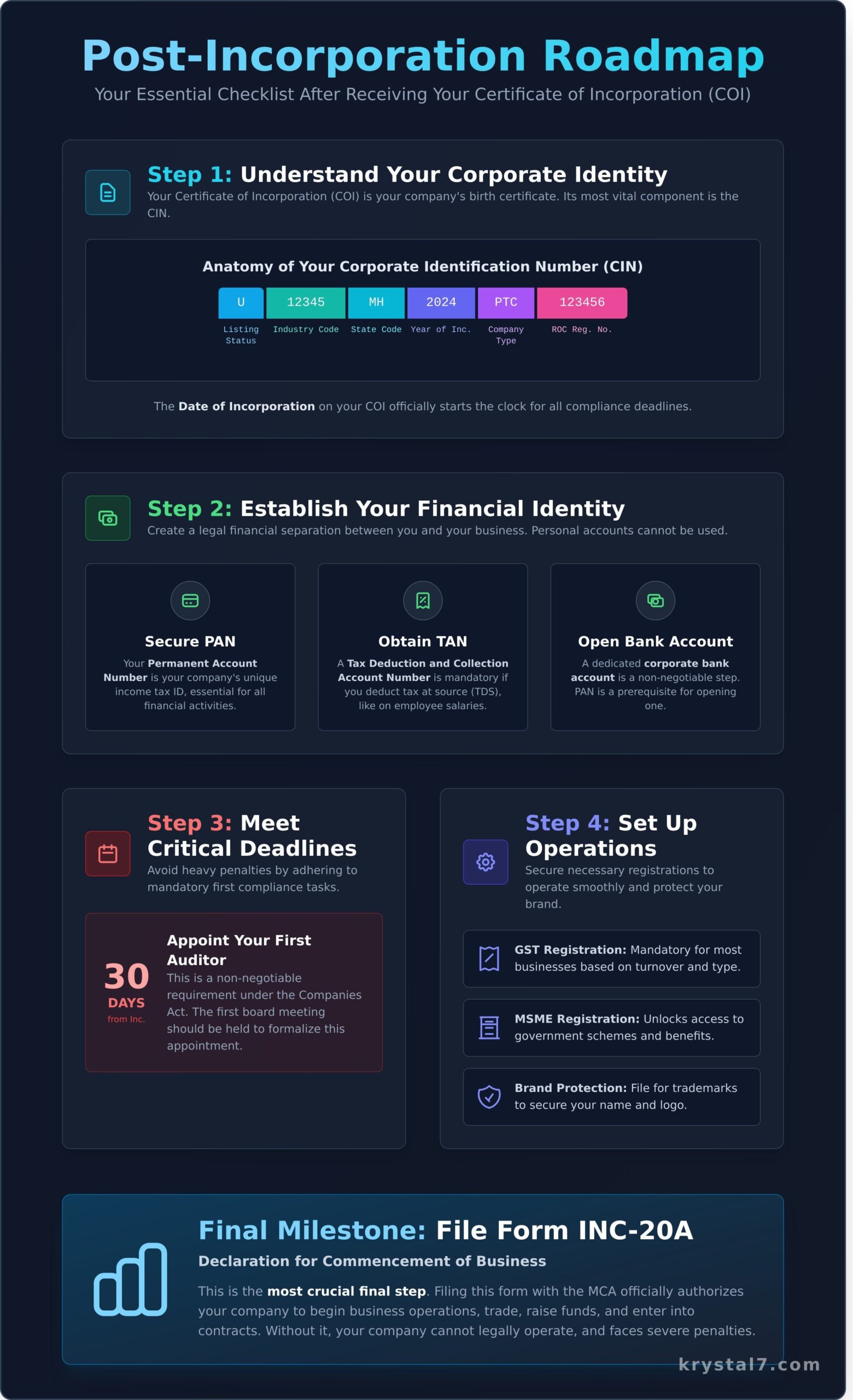 Post-Incorporation Roadmap

Your Essential Checklist After Receiving Your Certificate of Incorporation (COI)

Step 1: Understand Your Corporate Identity

Your Certificate of Incorporation (COI) is your company's birth certificate. Its most vital component is the CIN.

Anatomy of Your Corporate Identification Number (CIN)

| U | 12345 | MH | 2024 | PTC | 123456 |
|---|---|---|---|---|---|
| Listing Status | Industry Code | State Code | Year of Inc. | Company Type | ROC Reg. No. |

The Date of Incorporation on your COI officially starts the clock for all compliance deadlines.

Step 2: Establish Your Financial Identity

Create a legal financial separation between you and your business. Personal accounts cannot be used.

Secure PAN

Your Permanent Account Number is your company's unique income tax ID, essential for all financial activities.

Obtain TAN

A Tax Deduction and Collection Account Number is mandatory if you deduct tax at source (TDS), like on employee salaries.

Open Bank Account

A dedicated corporate bank account is a non-negotiable step. PAN is a prerequisite for opening one.

Step 3: Meet Critical Deadlines

Avoid heavy penalties by adhering to mandatory first compliance tasks.

30 DAYS from Inc.

Appoint Your First Auditor

This is a non-negotiable requirement under the Companies Act. The first board meeting should be held to formalize this appointment.

Step 4: Set Up Operations

Secure necessary registrations to operate smoothly and protect your brand.

GST Registration: Mandatory for most businesses based on turnover and type.

MSME Registration: Unlocks access to government schemes and benefits.

Brand Protection: File for trademarks to secure your name and logo.

Final Milestone: File Form INC-20A

Declaration for Commencement of Business

This is the most crucial final step. Filing this form with the MCA officially authorizes your company to begin business operations, trade, raise funds, and enter into contracts. Without it, your company cannot legally operate, and faces severe penalties.

krystal7.com